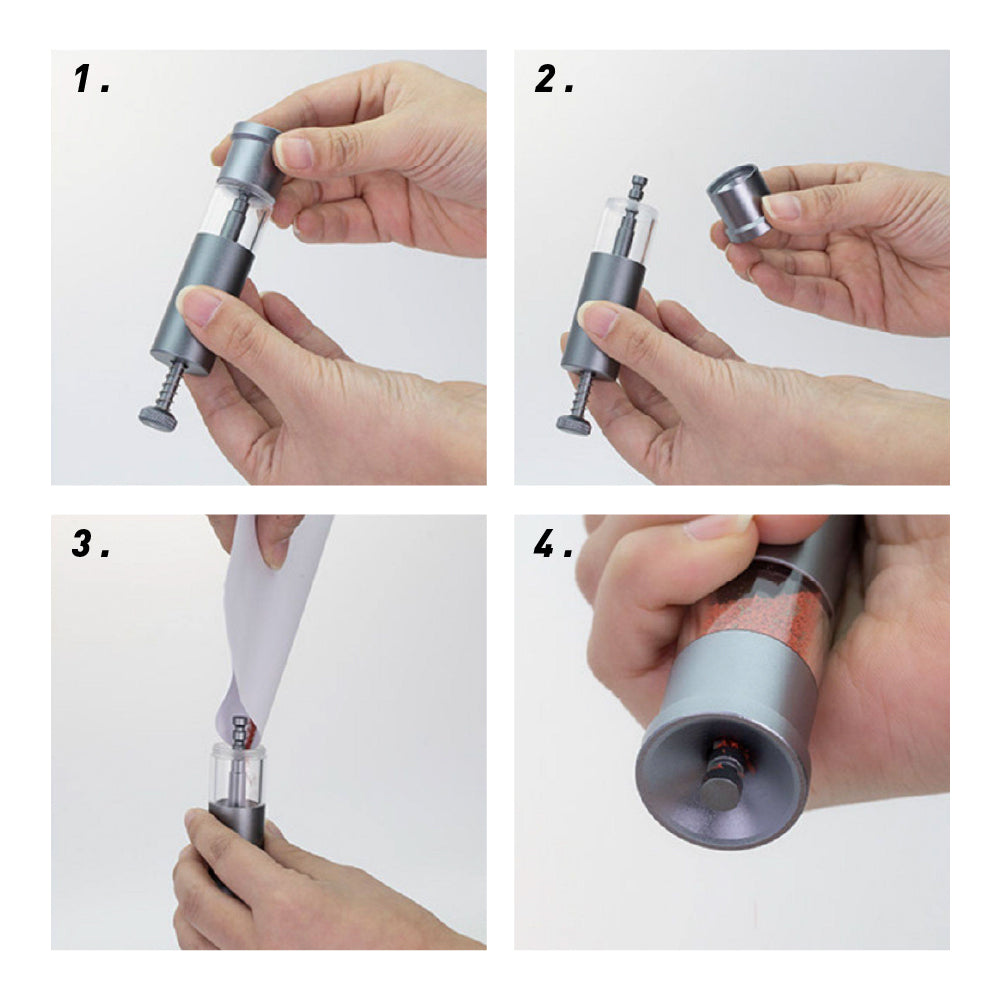 1.

2.

3.

4.